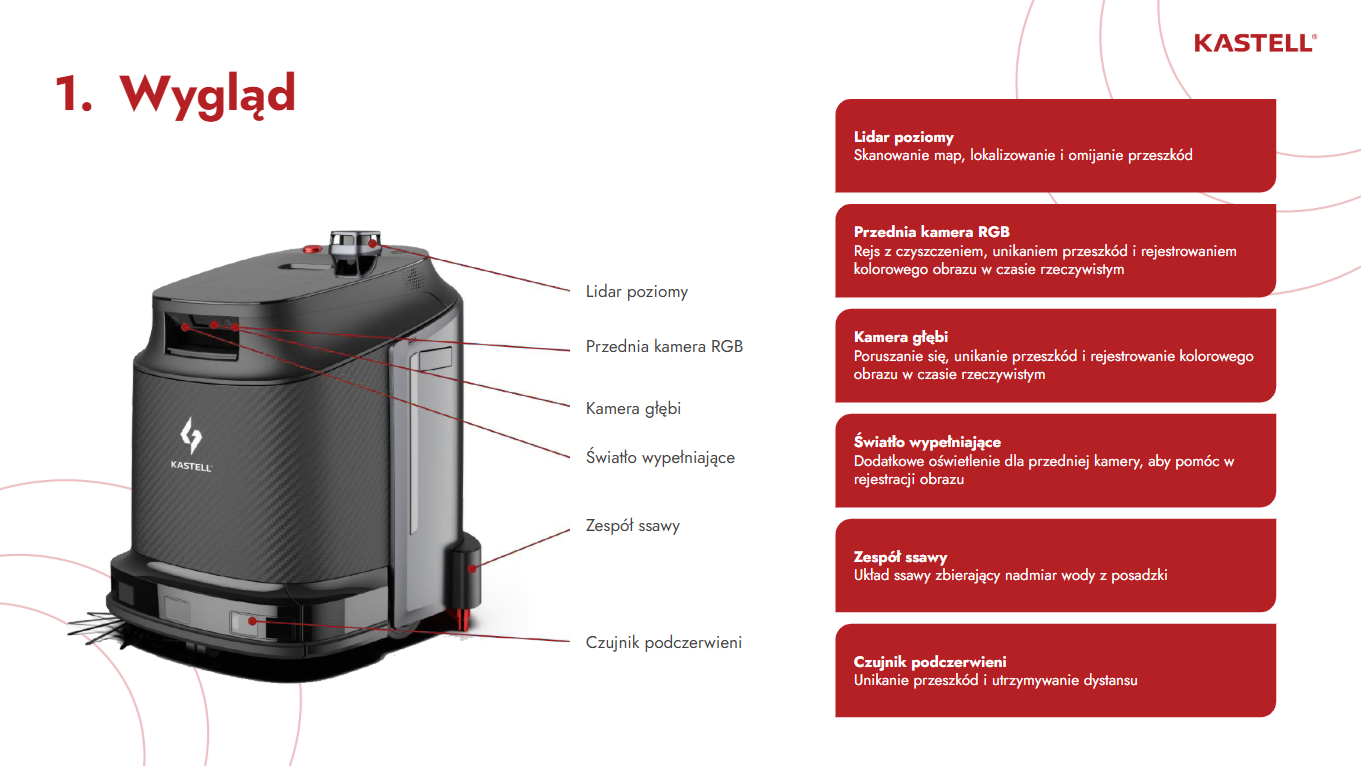 KASTELL®

1. Wygląd

KASTELL

Lidar poziomy

Przednia kamera RGB

Kamera głębi

Światło wypełniające

Zespół ssawy

Czujnik podczerwieni

Lidar poziomy
Skanowanie map, lokalizowanie i omijanie przeszkód

Przednia kamera RGB
Rejs z czyszczeniem, unikaniem przeszkód i rejestrowaniem kolorowego obrazu w czasie rzeczywistym

Kamera głębi
Poruszanie się, unikanie przeszkód i rejestrowanie kolorowego obrazu w czasie rzeczywistym

Światło wypełniające
Dodatkowe oświetlenie dla przedniej kamery, aby pomóc w rejestracji obrazu

Zespół ssawy
Układ ssawy zbierający nadmiar wody z posadzki

Czujnik podczerwieni
Unikanie przeszkód i utrzymywanie dystansu